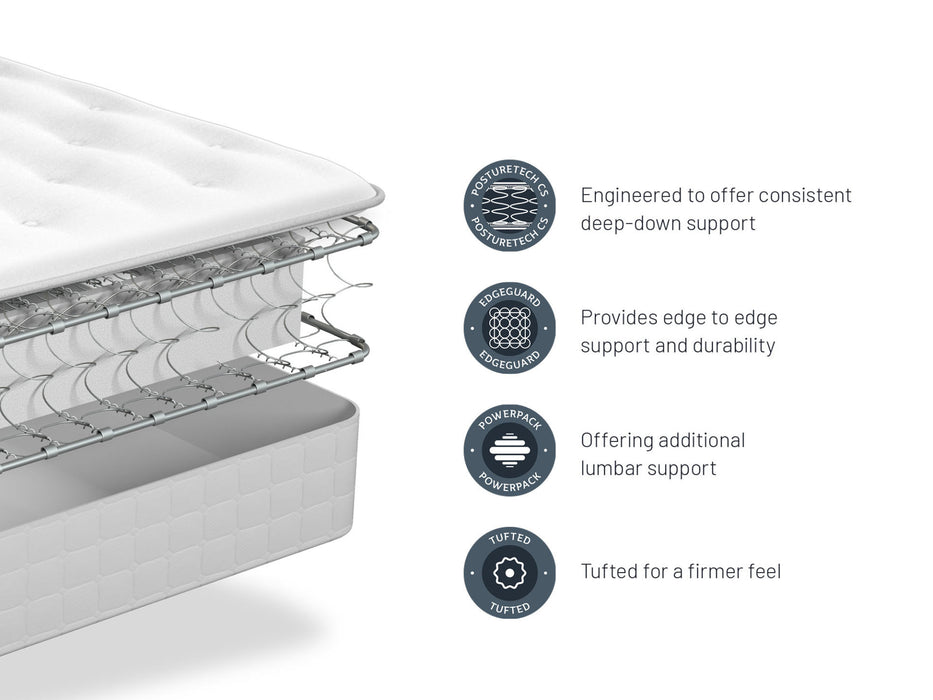 POSTURETECH CS
POSTURETECH CS
Engineered to offer consistent deep-down support

EDGEGUARD
EDGEGUARD
Provides edge to edge support and durability

POWERPACK
POWERPACK
Offering additional lumbar support

TUFTED
TUFTED
Tufted for a firmer feel